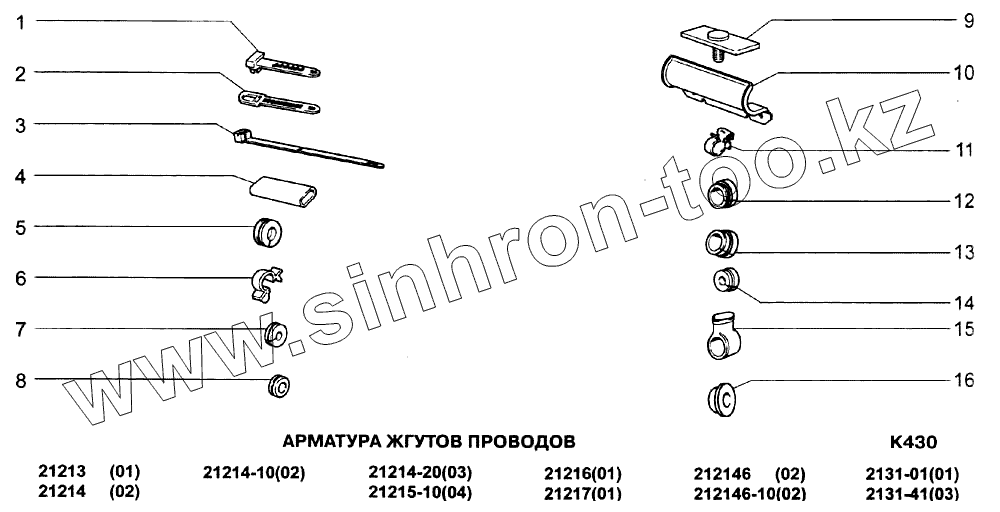 1
2
3
4
5
6
7
8

9
10
11
12
13
14
15
16

www.sinhron-too.kz

АРМАТУРА ЖГУТОВ ПРОВОДОВ

К430

21213 (01)
21214 (02)

21214-10(02)

21214-20(03)
21215-10(04)

21216(01)
21217(01)

212146 (02)
212146-10(02)

2131-01(01)
2131-41(03)